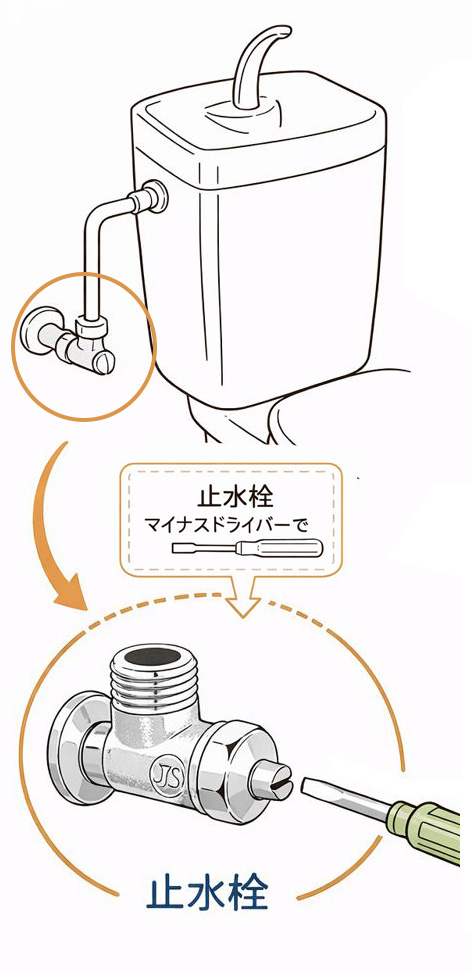 止水栓
マイナスドライバーで

JS

止水栓